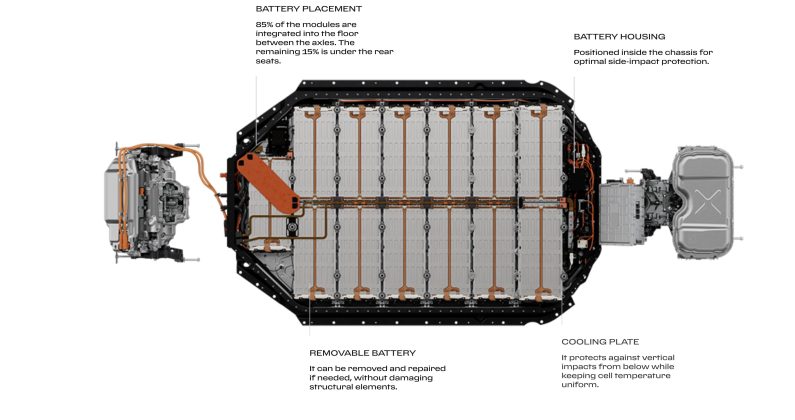 BATTERY PLACEMENT
85% of the modules are integrated into the floor between the axles. The remaining 15% is under the rear seats.

BATTERY HOUSING
Positioned inside the chassis for optimal side-impact protection.

REMOVABLE BATTERY
It can be removed and repaired if needed, without damaging structural elements.

COOLING PLATE
It protects against vertical impacts from below while keeping cell temperature uniform.